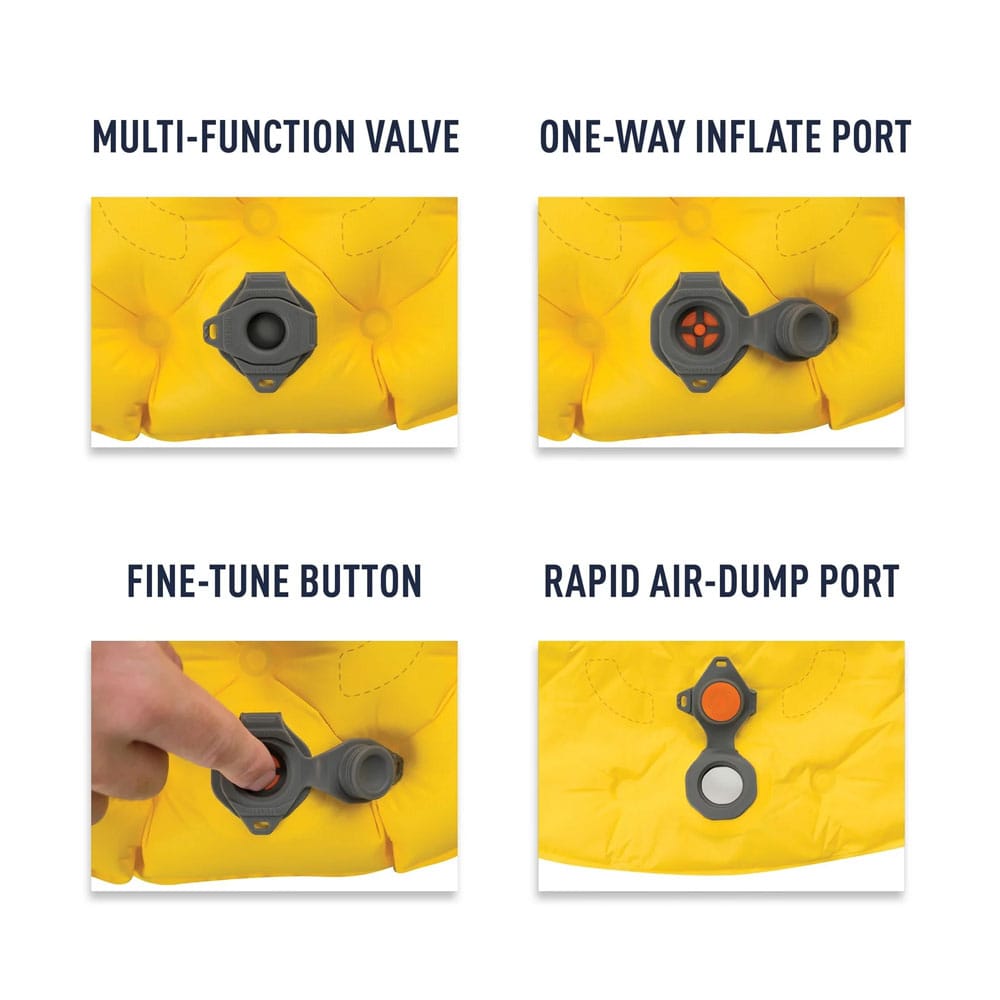 MULTI-FUNCTION VALVE

ONE-WAY INFLATE PORT

FINE-TUNE BUTTON

RAPID AIR-DUMP PORT