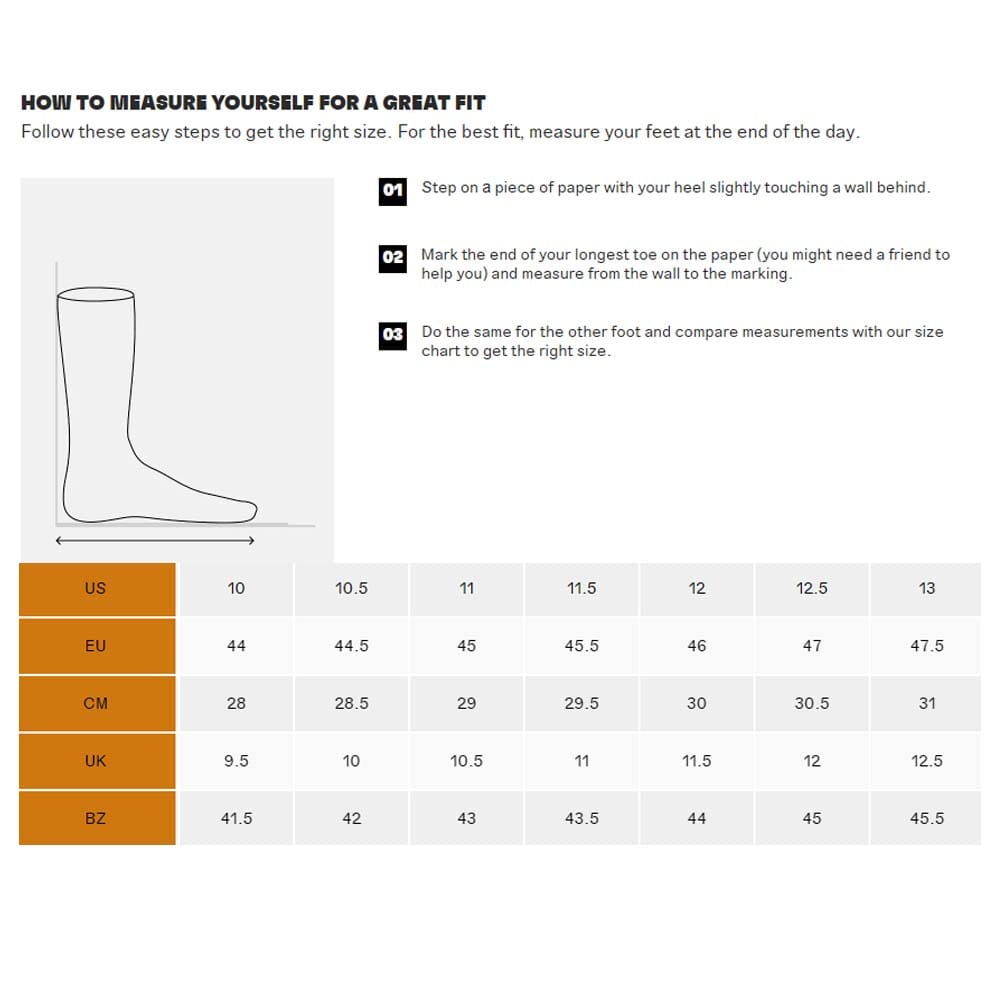 HOW TO MEASURE YOURSELF FOR A GREAT FIT
Follow these easy steps to get the right size. For the best fit, measure your feet at the end of the day.

01 Step on a piece of paper with your heel slightly touching a wall behind.

02 Mark the end of your longest toe on the paper (you might need a friend to help you) and measure from the wall to the marking.

03 Do the same for the other foot and compare measurements with our size chart to get the right size.

| US | 10 | 10.5 | 11 | 11.5 | 12 | 12.5 | 13 |
|---|---|---|---|---|---|---|---|
| EU | 44 | 44.5 | 45 | 45.5 | 46 | 47 | 47.5 |
| CM | 28 | 28.5 | 29 | 29.5 | 30 | 30.5 | 31 |
| UK | 9.5 | 10 | 10.5 | 11 | 11.5 | 12 | 12.5 |
| BZ | 41.5 | 42 | 43 | 43.5 | 44 | 45 | 45.5 |